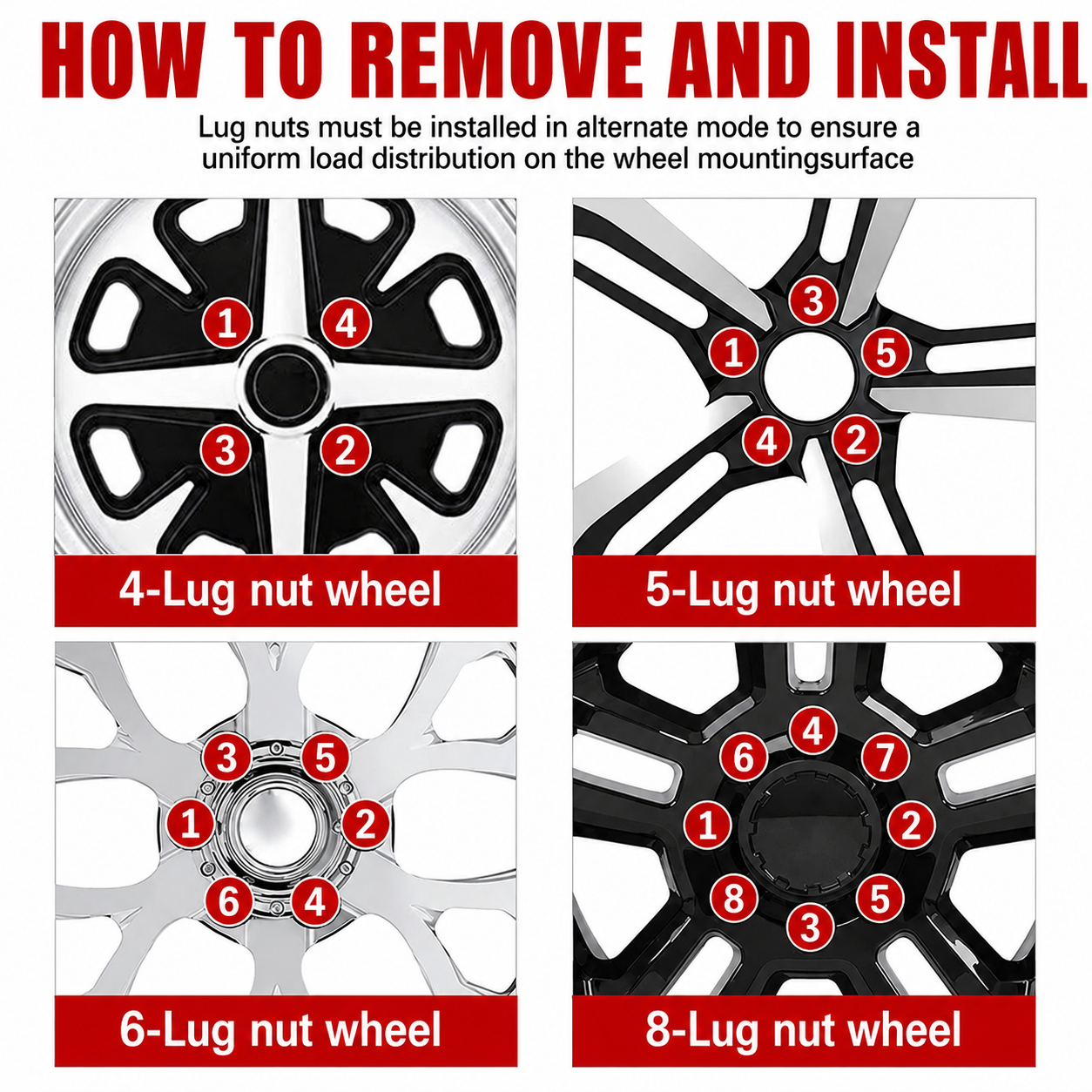 HOW TO REMOVE AND INSTALL

Lug nuts must be installed in alternate mode to ensure a uniform load distribution on the wheel mountingsurface

1
4
3
2
4-Lug nut wheel

3
1
5
4
2
5-Lug nut wheel

3
5
1
2
6
4
6-Lug nut wheel

4
6
7
1
2
8
5
3
8-Lug nut wheel