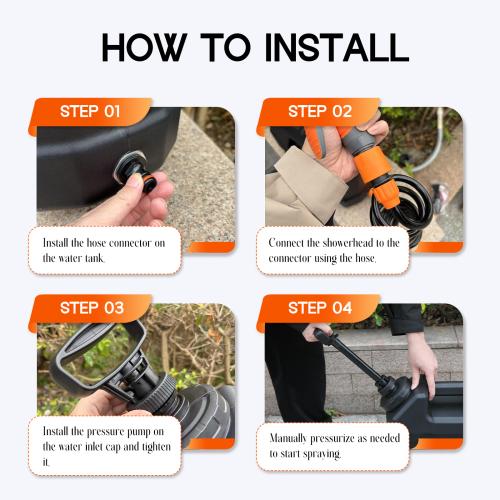 HOW TO INSTALL

STEP 01

Install the hose connector on the water tank.

STEP 02

Connect the showerhead to the connector using the hose.

STEP 03

Install the pressure pump on the water inlet cap and tighten it.

STEP 04

Manually pressurize as needed to start spraying.